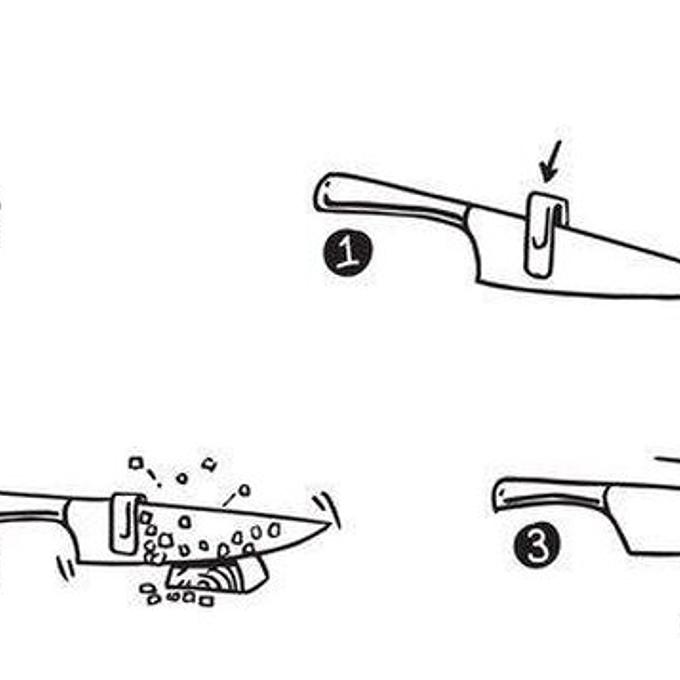 1

3